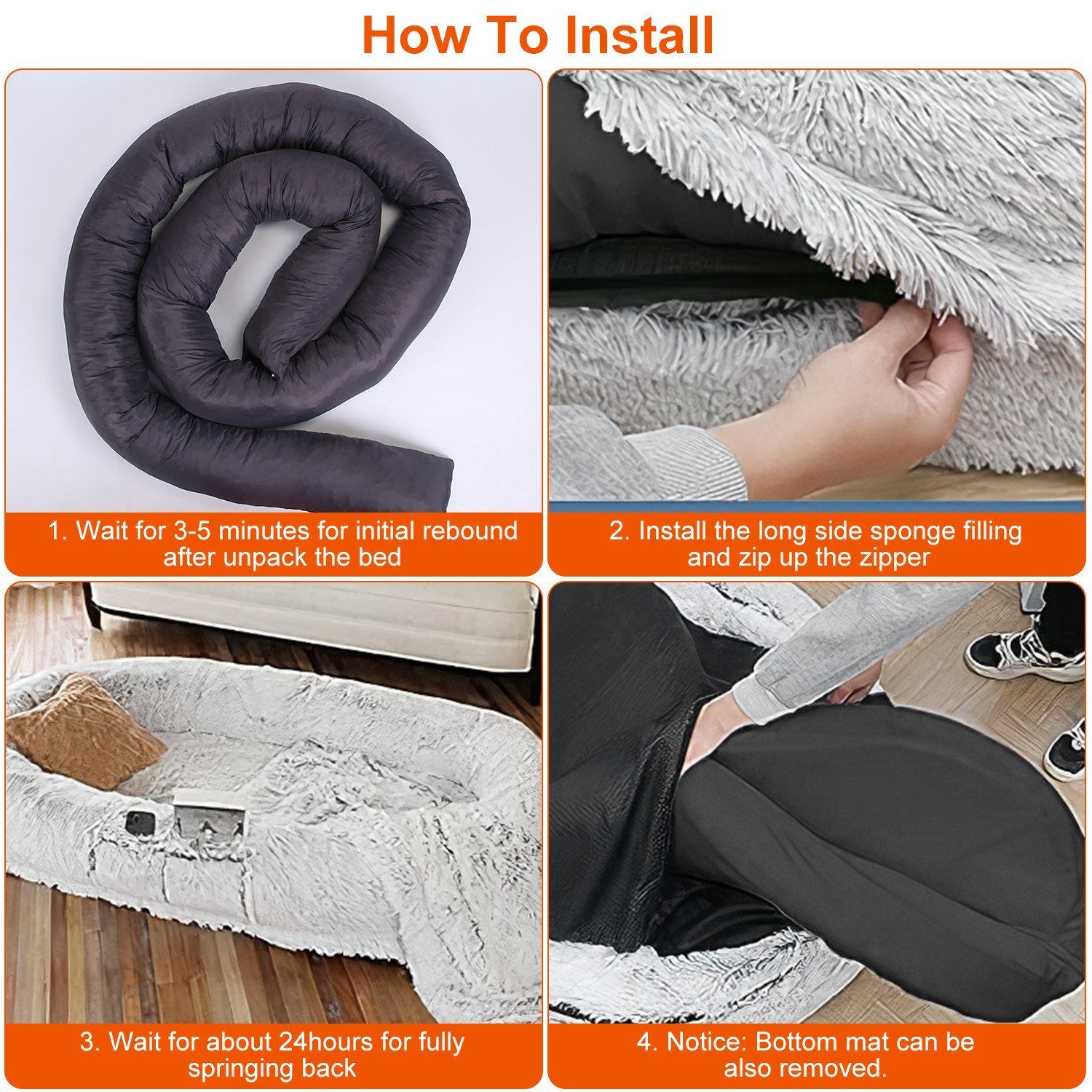 How To Install

1. Wait for 3-5 minutes for initial rebound after unpack the bed

2. Install the long side sponge filling and zip up the zipper

3. Wait for about 24hours for fully springing back

4. Notice: Bottom mat can be also removed.